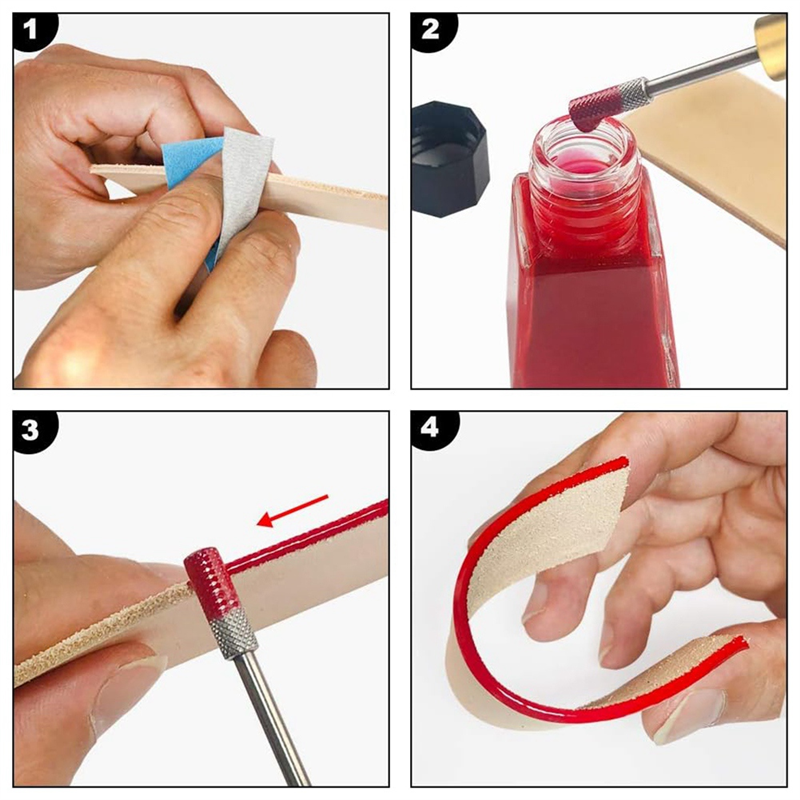 1
2
3
4